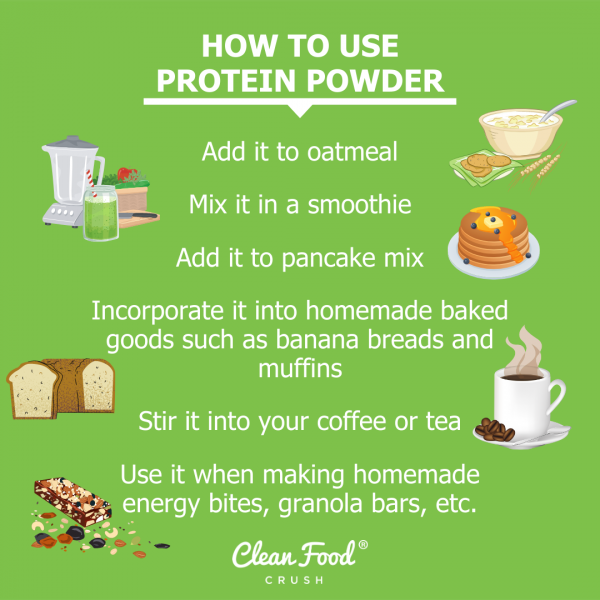 HOW TO USE
PROTEIN POWDER

Add it to oatmeal

Mix it in a smoothie

Add it to pancake mix

Incorporate it into homemade baked goods such as banana breads and muffins

Stir it into your coffee or tea

Use it when making homemade energy bites, granola bars, etc.

Clean Food®
CRUSH